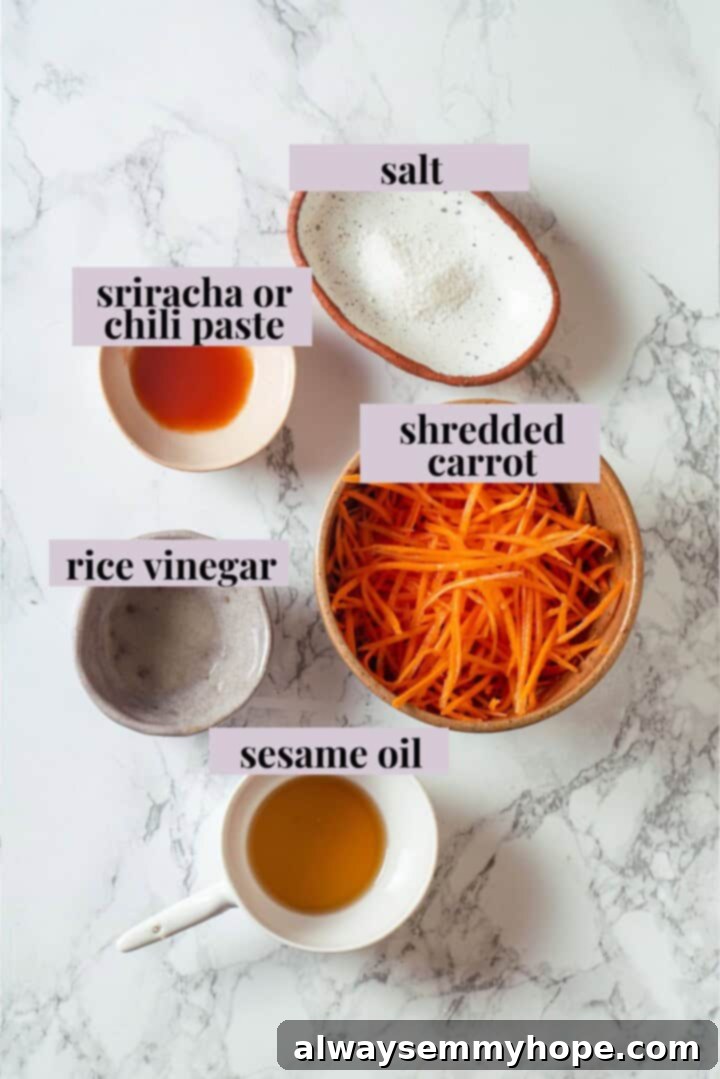 salt

sriracha or chili paste

shredded carrot

rice vinegar

sesame oil

alwaysemmyhope.com