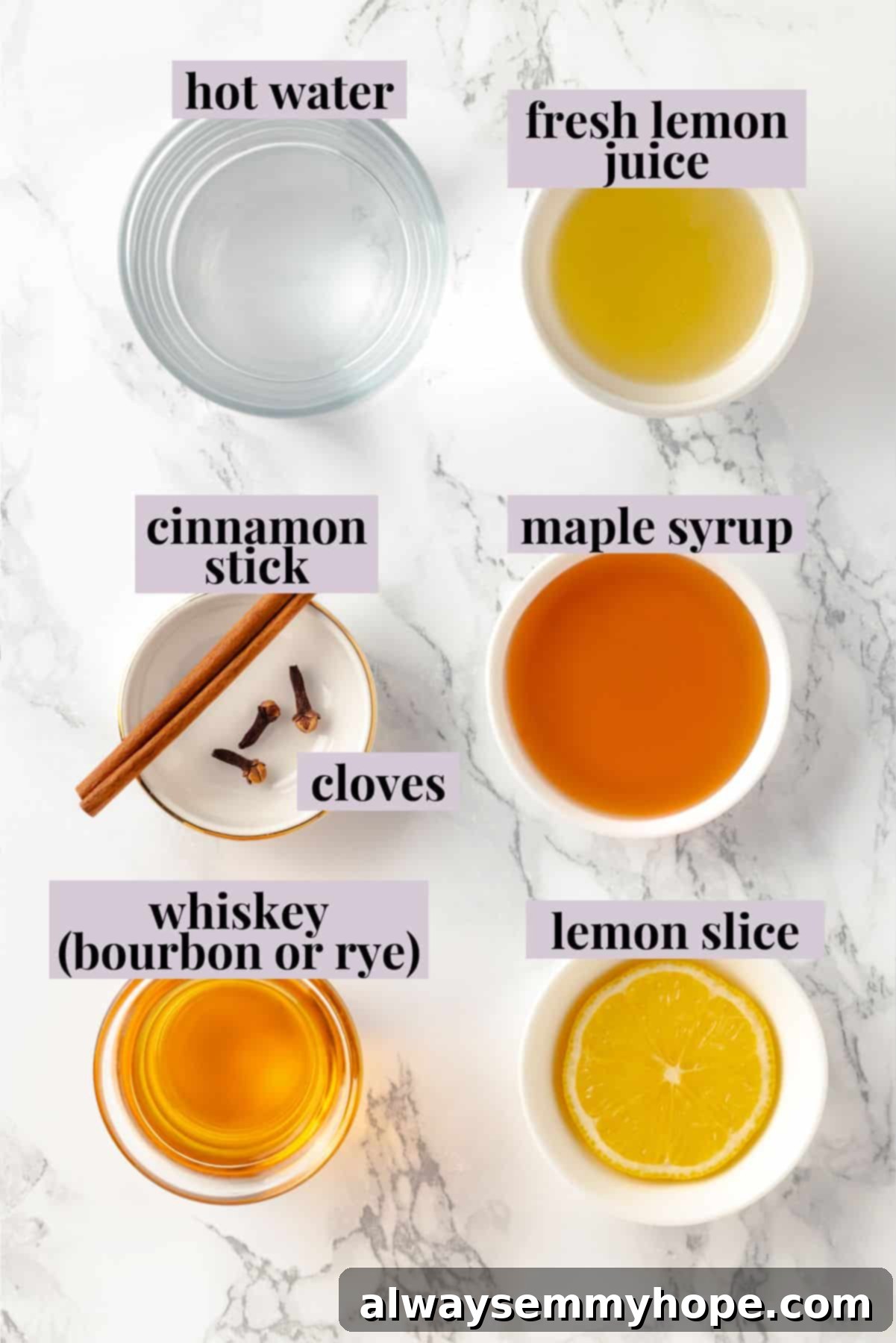 hot water

fresh lemon juice

cinnamon stick

maple syrup

cloves

whiskey (bourbon or rye)

lemon slice

alwaysemmyhope.com