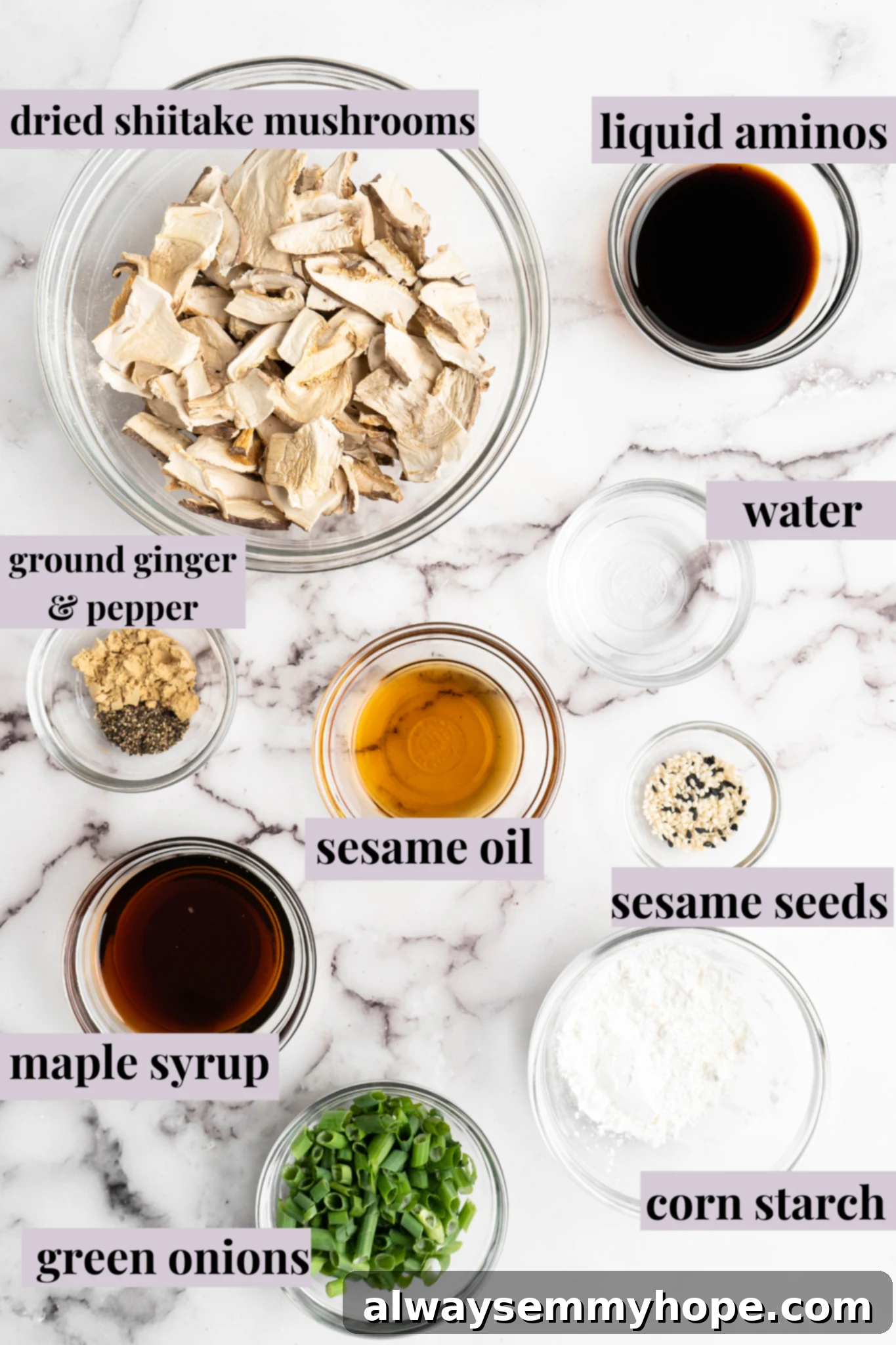 dried shiitake mushrooms

liquid aminos

water

ground ginger & pepper

sesame oil

sesame seeds

maple syrup

corn starch

green onions

alwaysemmyhope.com